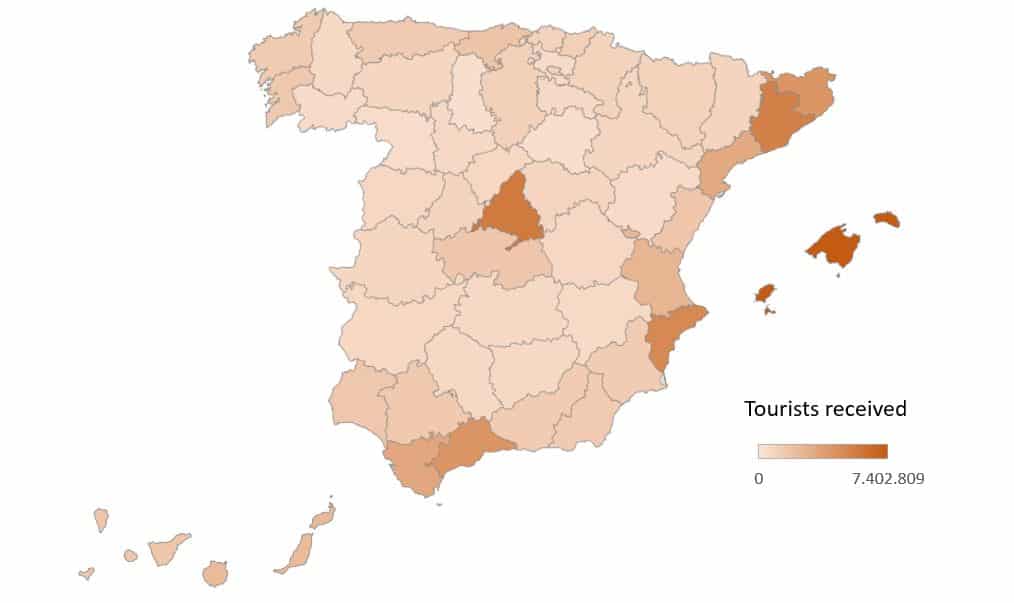 Tourists received

0

7.402.809